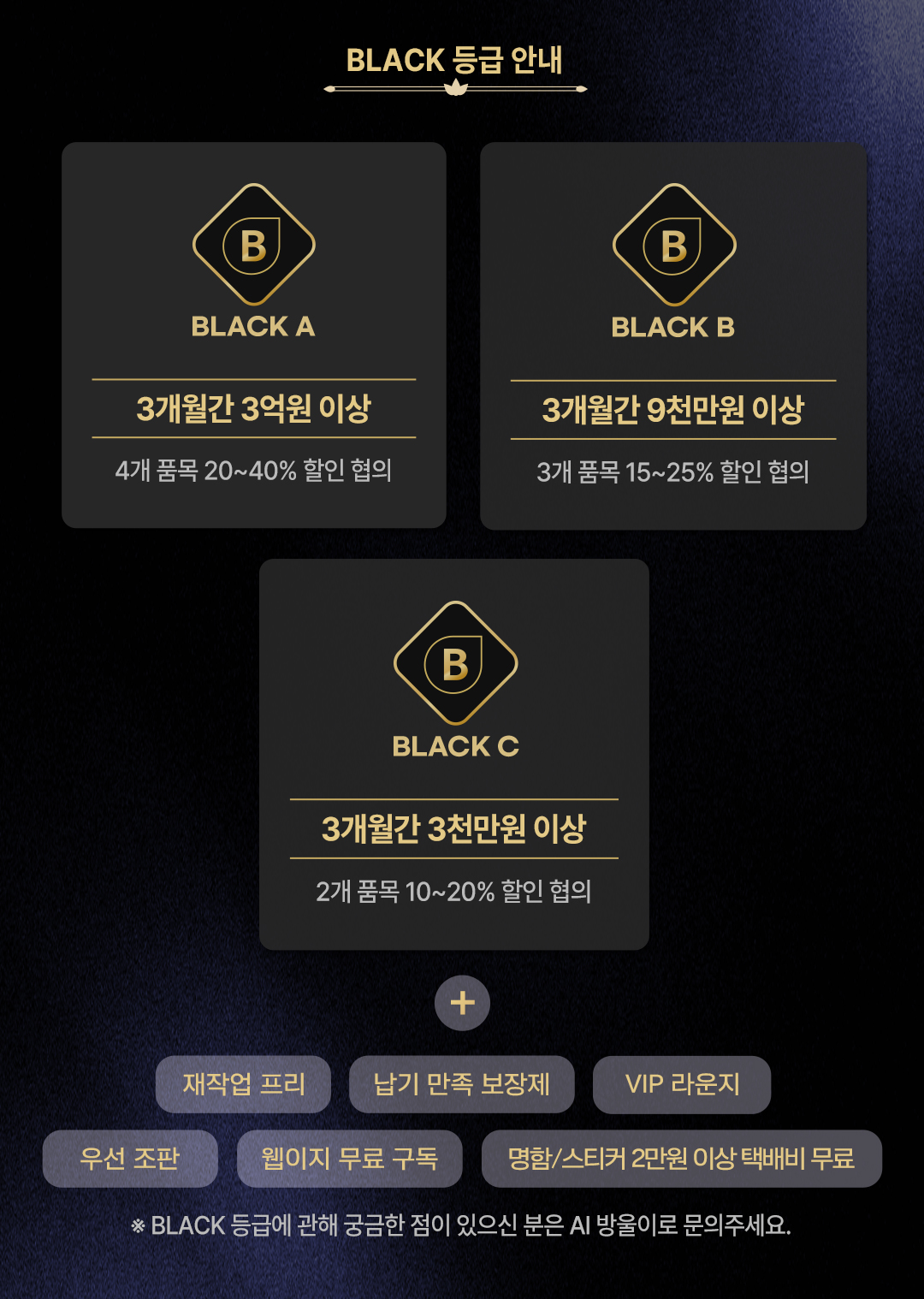 BLACK 등급 안내

B

BLACK A

3개월간 3억원 이상

4개 품목 20~40% 할인 협의

B

BLACK B

3개월간 9천만원 이상

3개 품목 15~25% 할인 협의

B

BLACK C

3개월간 3천만원 이상

2개 품목 10~20% 할인 협의

+

재작업 프리

납기 만족 보장제

VIP 라운지

우선 조판

웹이지 무료 구독

명함/스티커 2만원 이상 택배비 무료

※ BLACK 등급에 관해 궁금한 점이 있으신 분은 AI 방울이로 문의주세요.